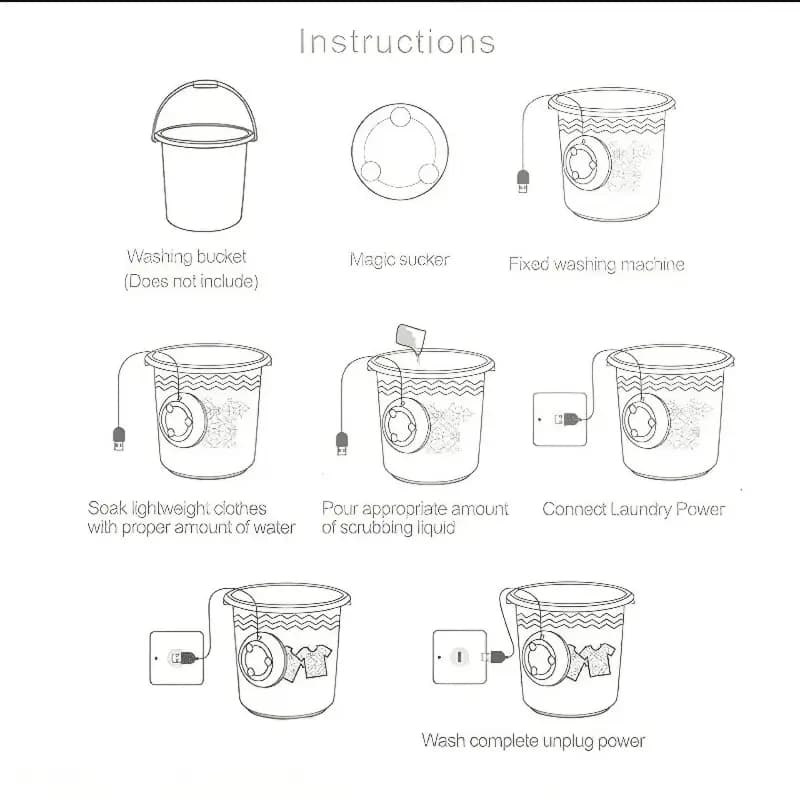 Instructions

Washing bucket
(Does not include)

Magic sucker

Fixed washing machine

Soak lightweight clothes with proper amount of water

Pour appropriate amount of scrubbing liquid

Connect Laundry Power

Wash complete unplug power